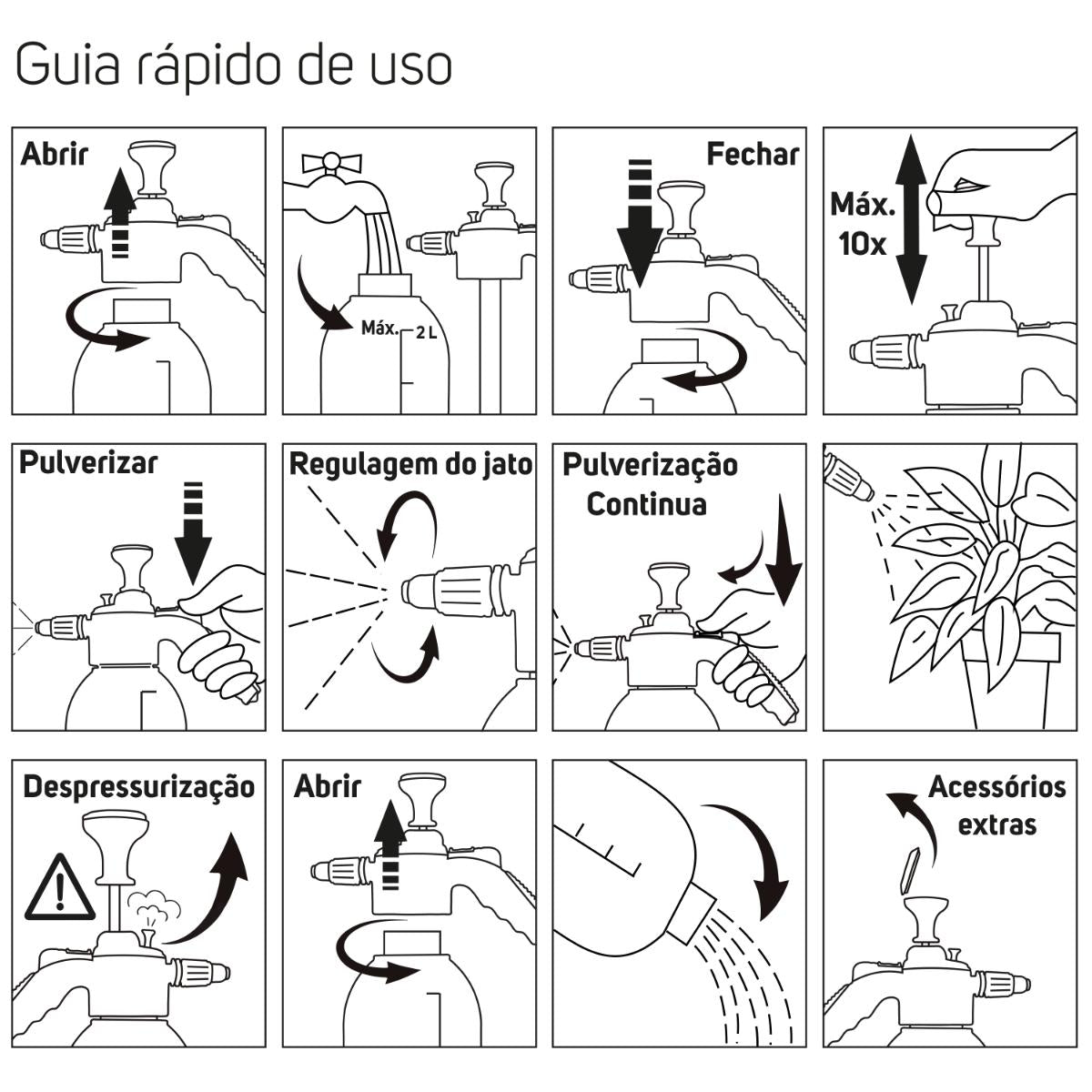 Guia rápido de uso

Abrir

Máx. 2 L

Fechar

Máx. 10x

Pulverizar

Regulagem do jato

Pulverização Continua

Despressurização

Abrir

Acessórios extras