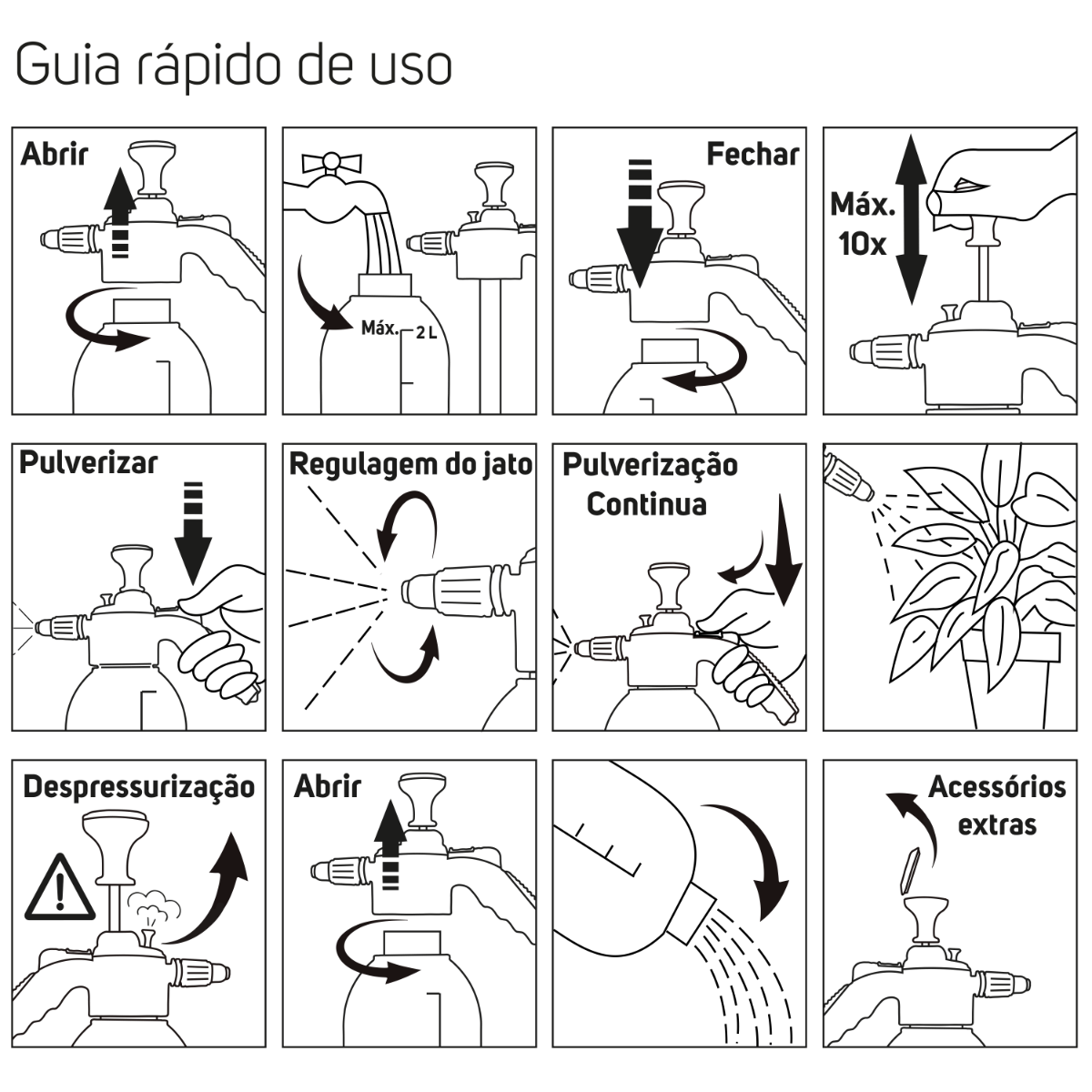 Guia rápido de uso

Abrir

Máx. 2 L

Fechar

Máx. 10x

Pulverizar

Regulagem do jato

Pulverização Continua

Despressurização

Abrir

Acessórios extras